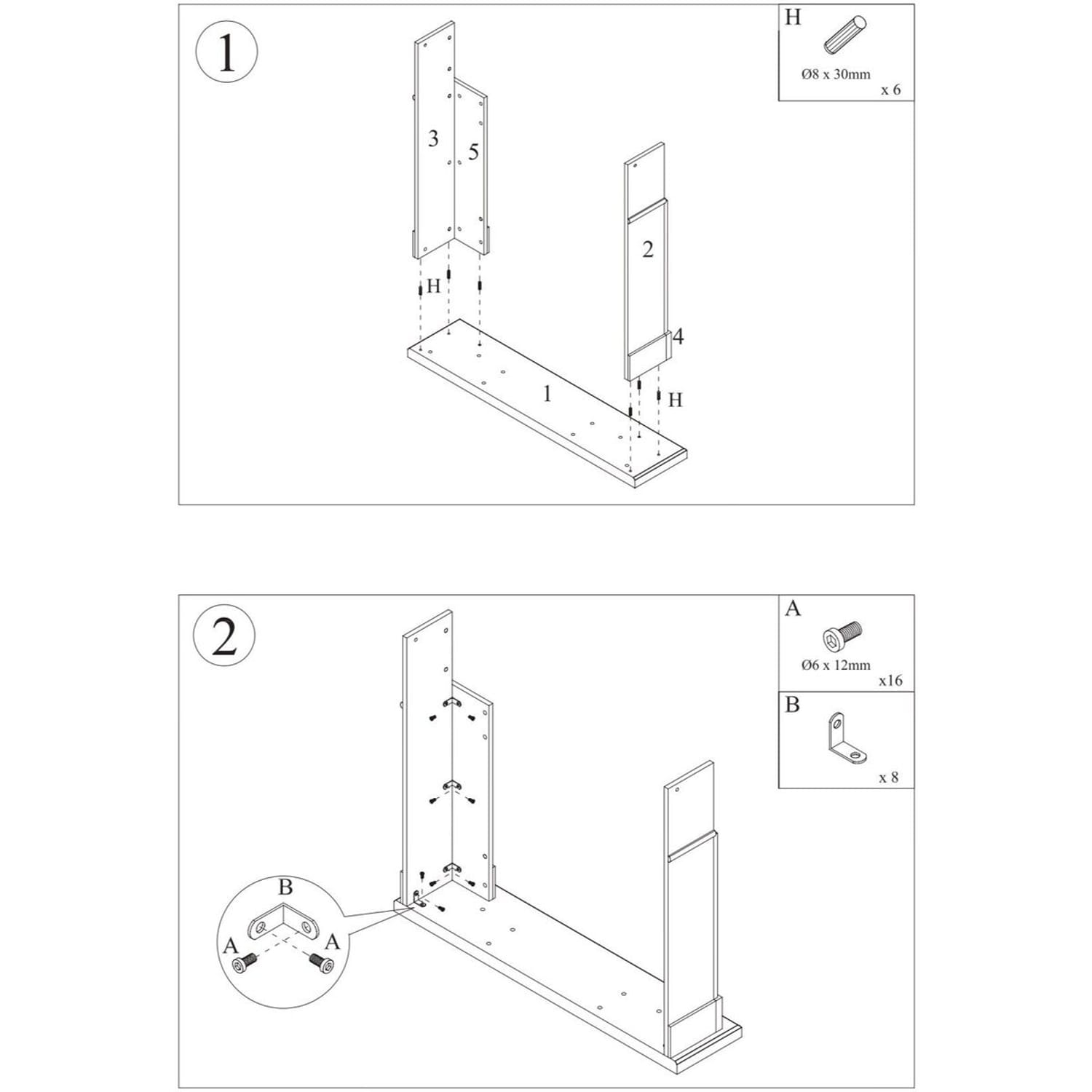 1

H
Ø8 x 30mm
x 6

3
5
2
H
4
1
H

2

A
Ø6 x 12mm
x16

B
x 8

B
A
A