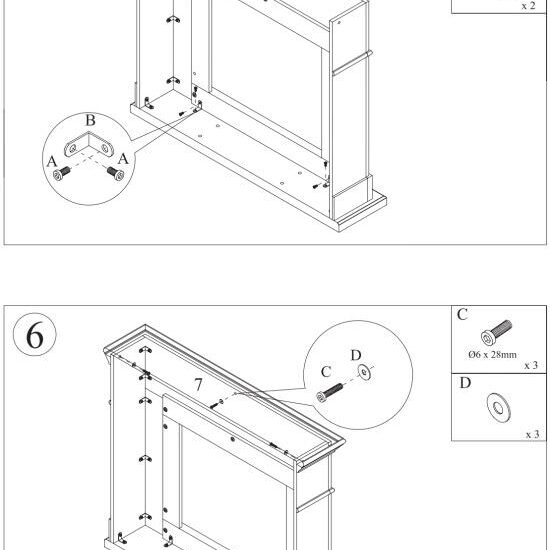 x 2

B

A

A

6

7

C

D

C

Ø6 x 28mm

x 3

D

x 3