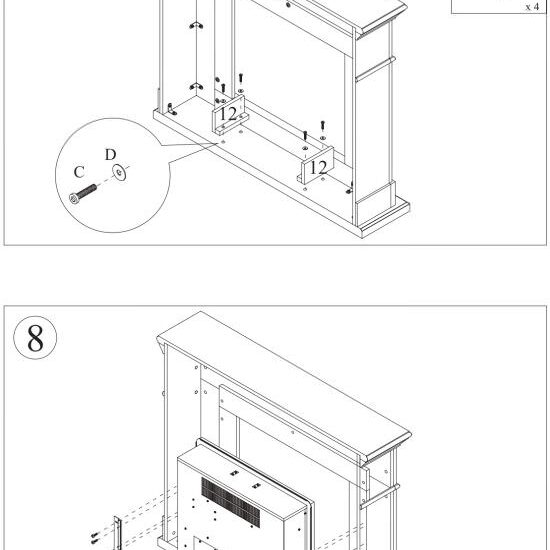 x 4

12

12

D

C

8